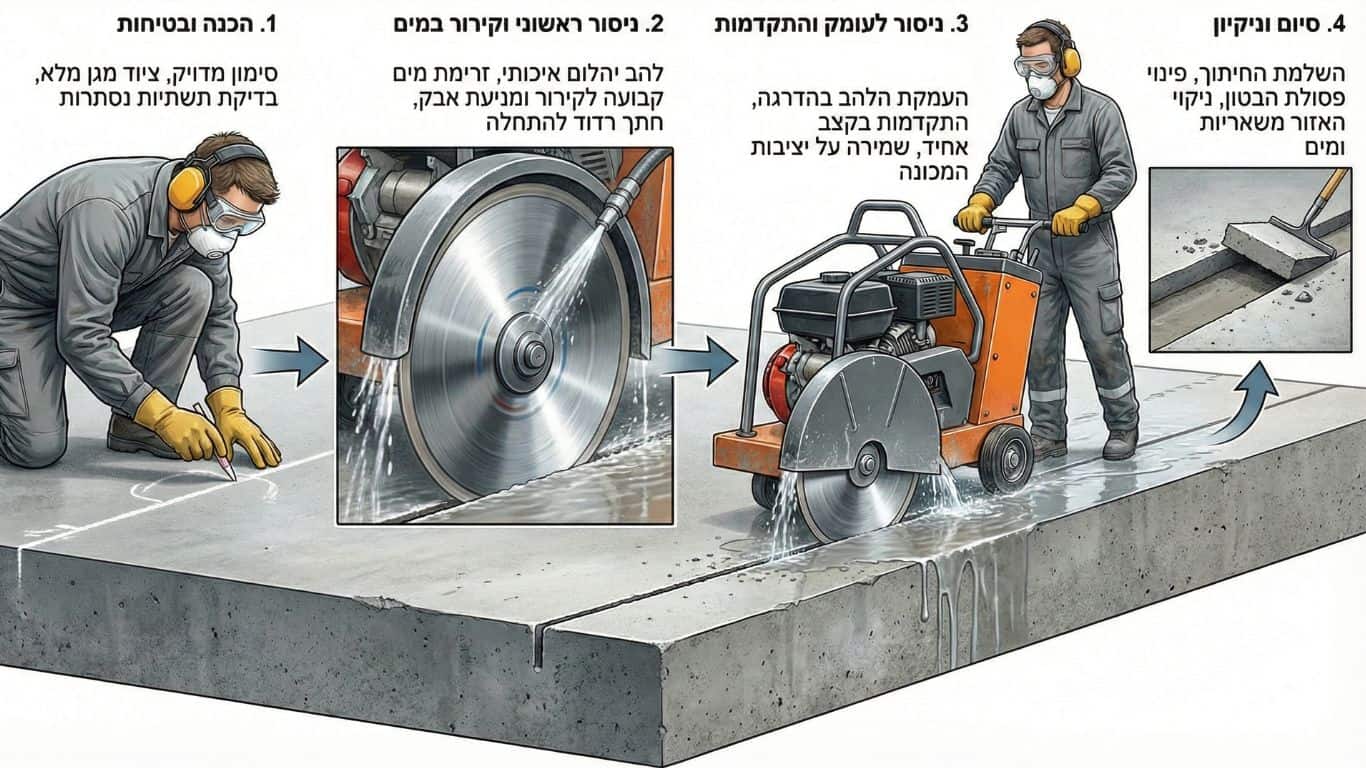 1. הכנה ובטיחות

סימון מדויק, ציוד מגן מלא, בדיקת תשתיות נסתרות

2. ניסור ראשוני וקירור במים

להב יהלום איכותי, זרימת מים קבועה לקירור ומניעת אבק, חתך רדוד להתחלה

3. ניסור לעומק והתקדמות

העמקת הלהב בהדרגה, התקדמות בקצב אחיד, שמירה על יציבות המכונה

4. סיום וניקיון

השלמת החיתוך, פינוי פסולת הבטון, ניקוי האזור משאריות ומים